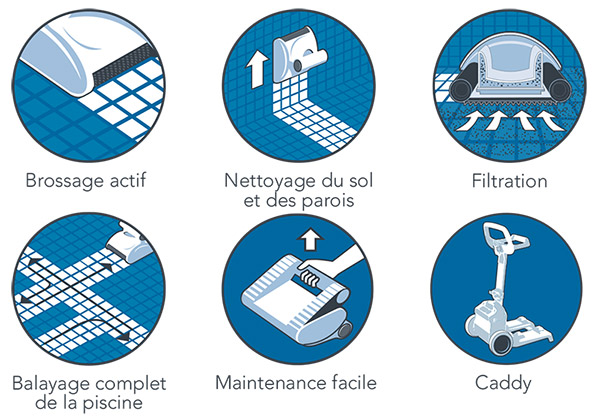 Brossage actif

Nettoyage du sol et des parois

Filtration

Balayage complet de la piscine

Maintenance facile

Caddy