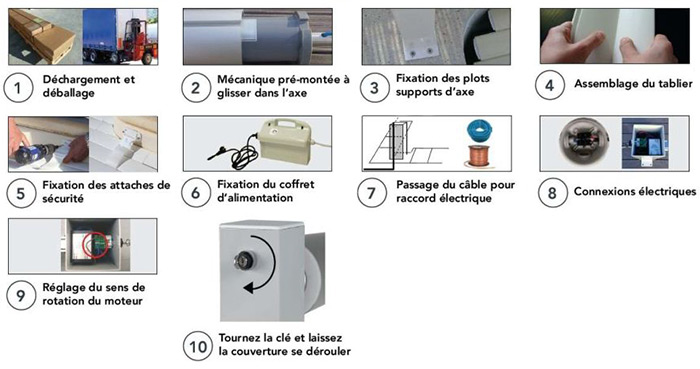 1 Déchargement et déballage

2 Mécanique pré-montée à glisser dans l'axe

3 Fixation des plots supports d'axe

4 Assemblage du tablier

5 Fixation des attaches de sécurité

6 Fixation du coffret d'alimentation

7 Passage du câble pour raccord électrique

8 Connexions électriques

9 Réglage du sens de rotation du moteur

10 Tournez la clé et laissez la couverture se dérouler