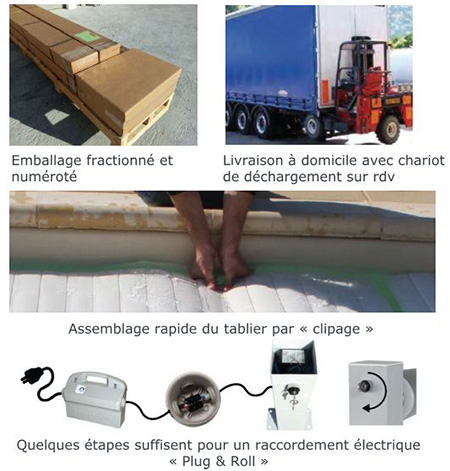 Emballage fractionné et numéroté

Livraison à domicile avec chariot de déchargement sur rdv

Assemblage rapide du tablier par « clipage »

Quelques étapes suffisent pour un raccordement électrique « Plug & Roll »