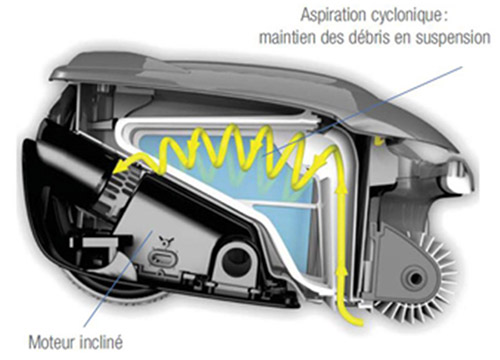 Aspiration cyclonique :
maintien des débris en suspension

Moteur incliné