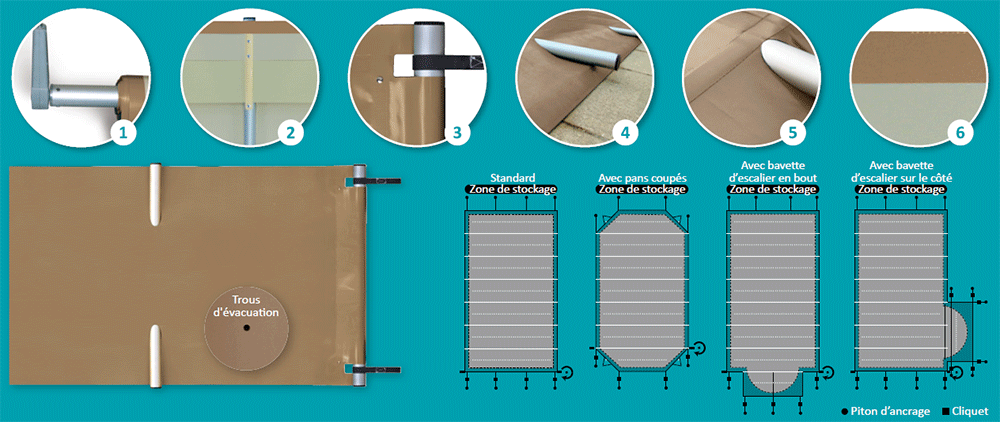 1
2
3
4
5
6

Trous d'évacuation

Standard
Zone de stockage

Avec pans coupés
Zone de stockage

Avec bavette d'escalier en bout
Zone de stockage

Avec bavette d'escalier sur le côté
Zone de stockage

● Piton d'ancrage ■ Cliquet