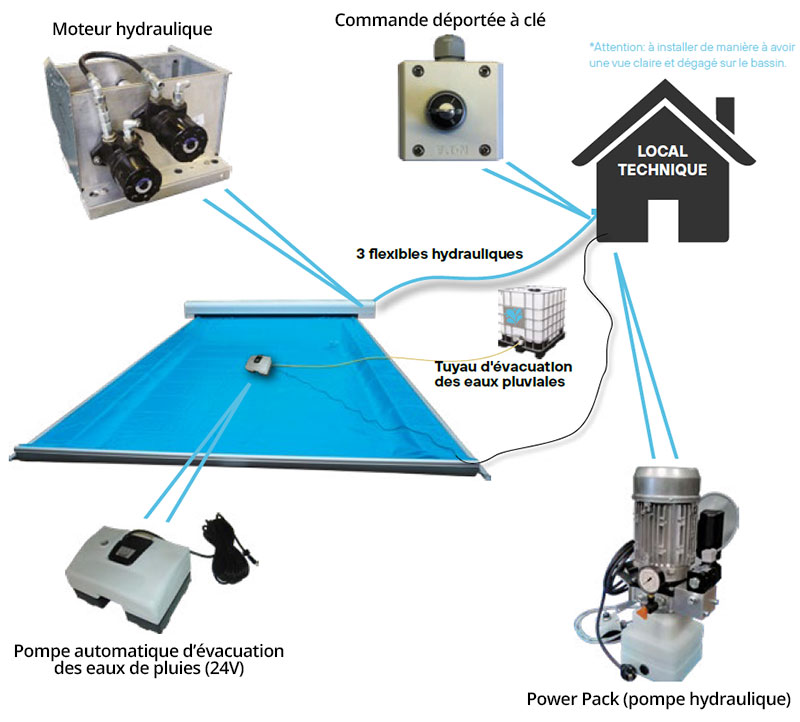 Moteur hydraulique

Commande déportée à clé

*Attention: à installer de manière à avoir une vue claire et dégagé sur le bassin.

LOCAL TECHNIQUE

3 flexibles hydrauliques

Tuyau d'évacuation des eaux pluviales

Pompe automatique d'évacuation des eaux de pluies (24V)

Power Pack (pompe hydraulique)