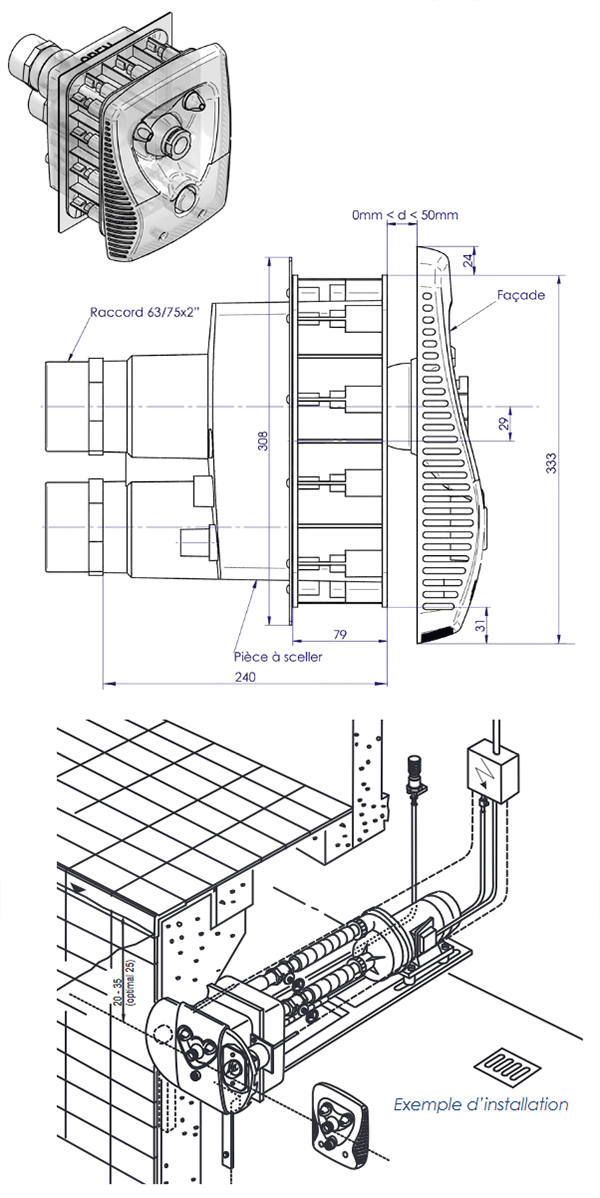 0mm < d < 50mm

24

Façade

Raccord 63/75x2"

308

29

333

31

79

Pièce à sceller

240

20 - 35
(optimal 25)

Exemple d'installation